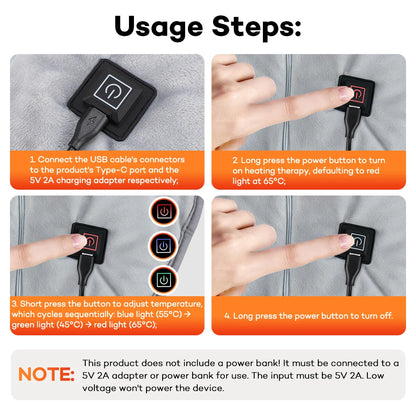 Usage Steps:

1. Connect the USB cable's connectors to the product's Type-C port and the 5V 2A charging adapter respectively;

2. Long press the power button to turn on heating therapy, defaulting to red light at 65°C;

3. Short press the button to adjust temperature, which cycles sequentially: blue light (55°C) → green light (45°C) → red light (65°C);

4. Long press the power button to turn off.

NOTE: This product does not include a power bank! It must be connected to a 5V 2A adapter or power bank for use. The input must be 5V 2A. Low voltage won't power the device.